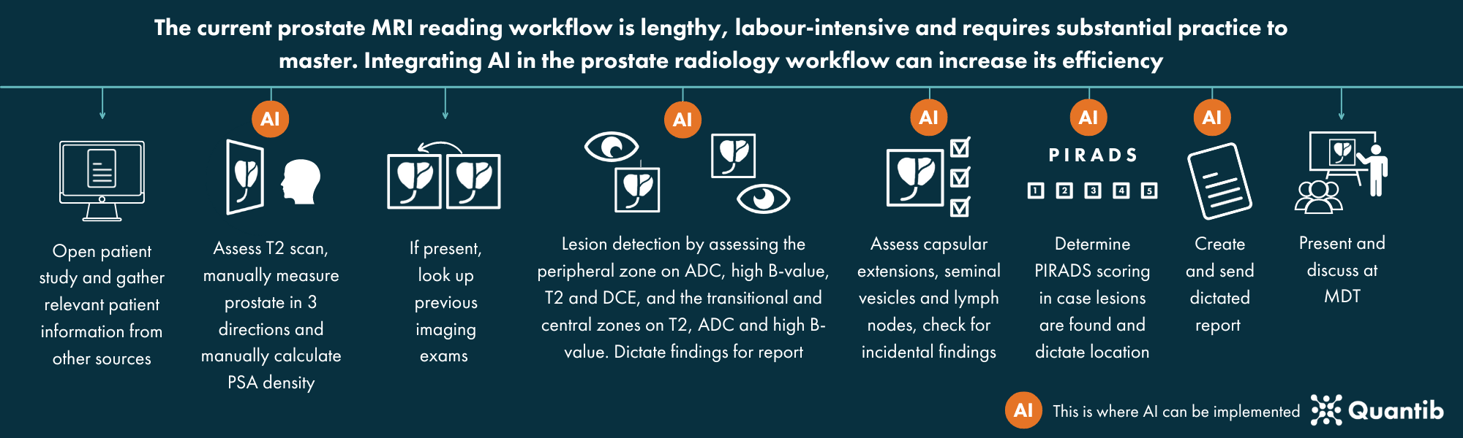 The current prostate MRI reading workflow is lengthy, labour-intensive and requires substantial practice to master. Integrating AI in the prostate radiology workflow can increase its efficiency

Open patient study and gather relevant patient information from other sources

AI

Assess T2 scan, manually measure prostate in 3 directions and manually calculate PSA density

If present, look up previous imaging exams

AI

Lesion detection by assessing the peripheral zone on ADC, high B-value, T2 and DCE, and the transitional and central zones on T2, ADC and high B-value. Dictate findings for report

AI

Assess capsular extensions, seminal vesicles and lymph nodes, check for incidental findings

AI

PIRADS

1 2 3 4 5

Determine PIRADS scoring in case lesions are found and dictate location

AI

Create and send dictated report

Present and discuss at MDT

AI This is where AI can be implemented

Quantib